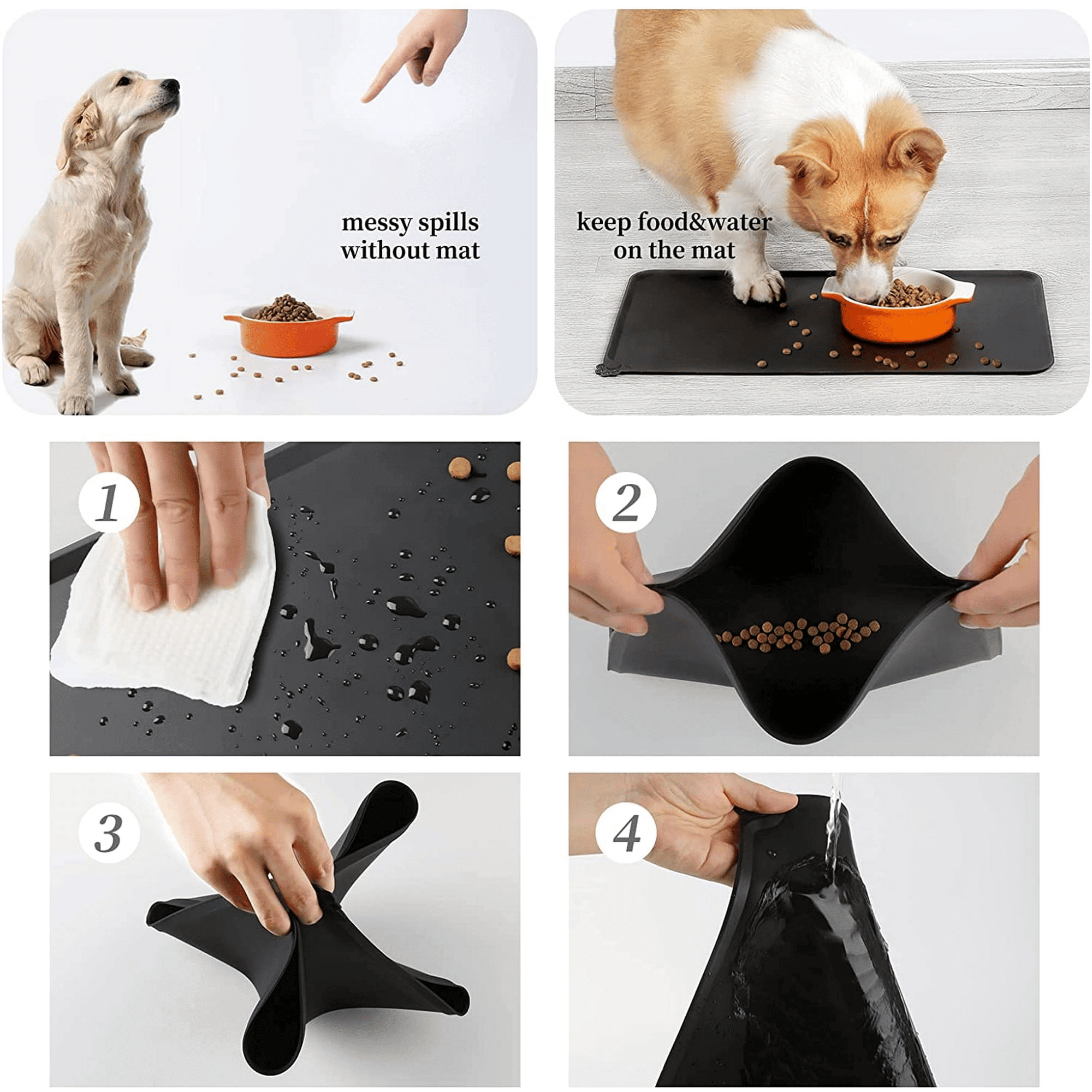 messy spills without mat

keep food&water on the mat

1

2

3

4